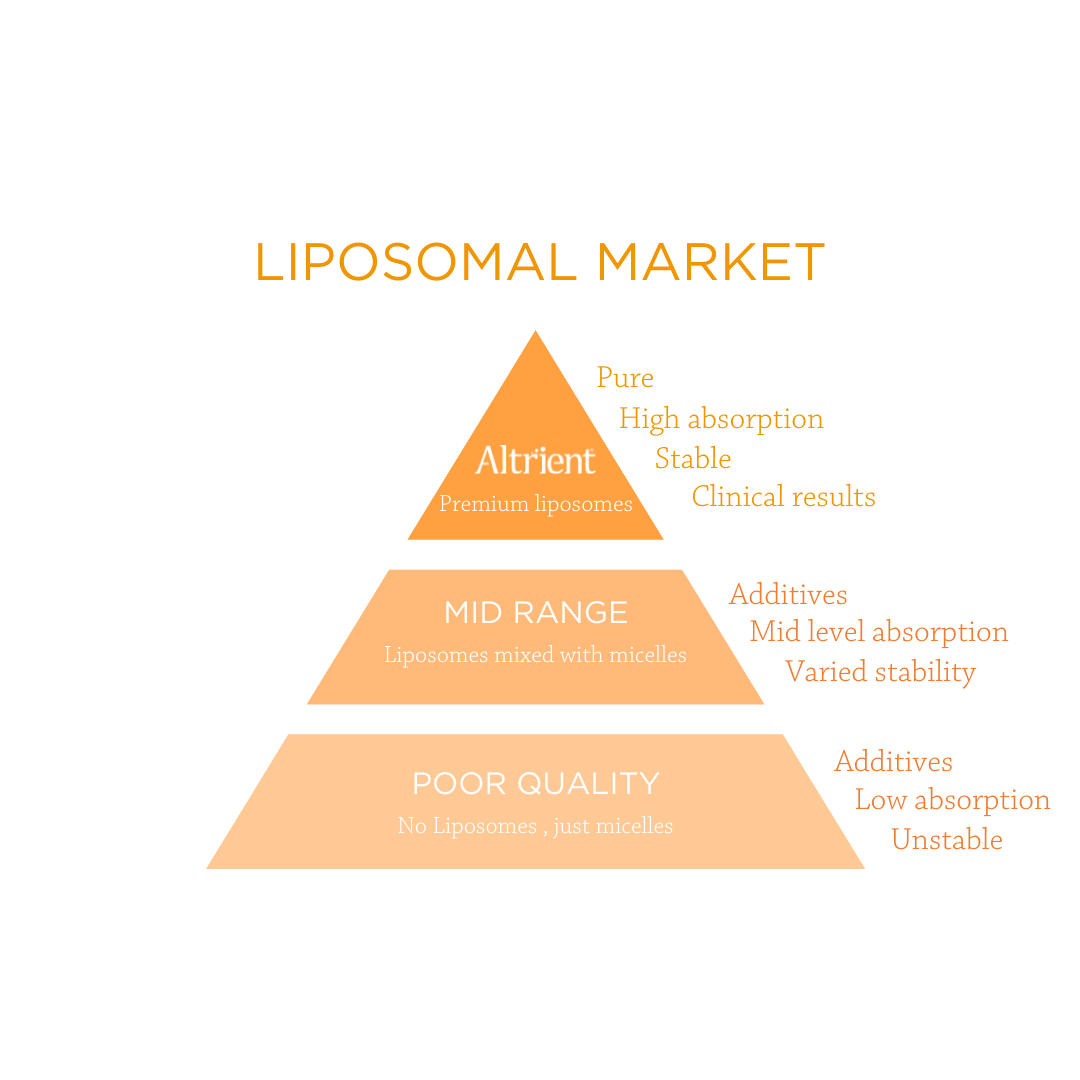 LIPOSOMAL MARKET

Altrient
Premium liposomes

Pure
High absorption
Stable
Clinical results

MID RANGE
Liposomes mixed with micelles

Additives
Mid level absorption
Varied stability

POOR QUALITY
No Liposomes , just micelles

Additives
Low absorption
Unstable